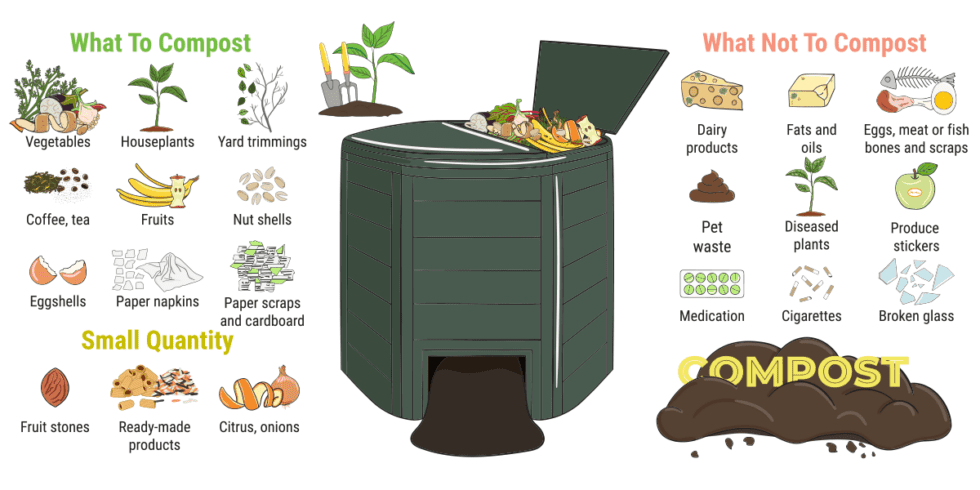 What To Compost

Vegetables

Houseplants

Yard trimmings

Coffee, tea

Fruits

Nut shells

Eggshells

Paper napkins

Paper scraps and cardboard

Small Quantity

Fruit stones

Ready-made products

Citrus, onions

What Not To Compost

Dairy products

Fats and oils

Eggs, meat or fish bones and scraps

Pet waste

Diseased plants

Produce stickers

Medication

Cigarettes

Broken glass

COMPOST